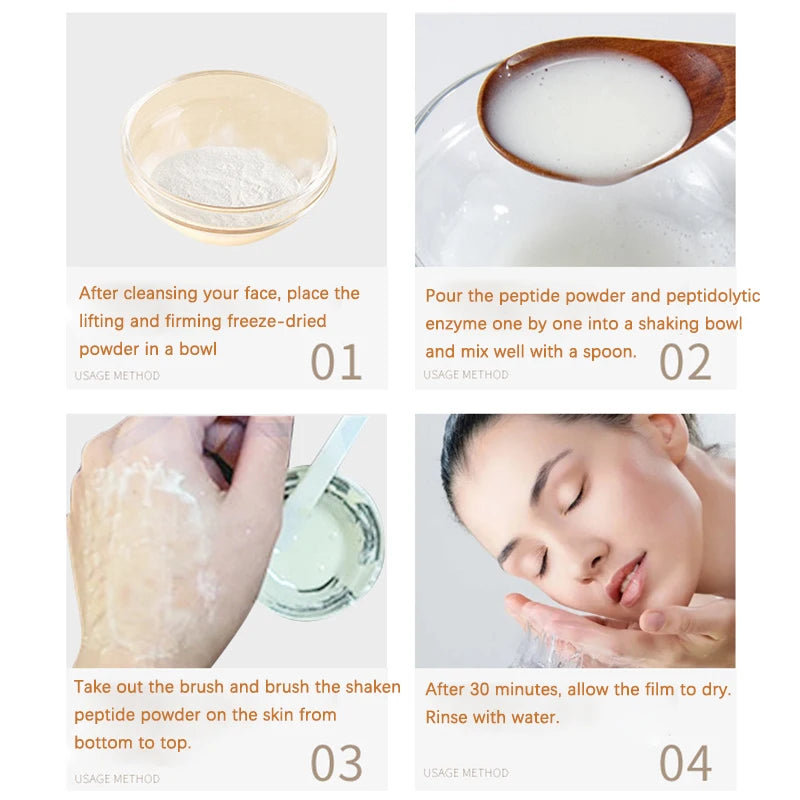 After cleansing your face, place the lifting and firming freeze-dried powder in a bowl

01

USAGE METHOD

Pour the peptide powder and peptidolytic enzyme one by one into a shaking bowl and mix well with a spoon.

02

USAGE METHOD

Take out the brush and brush the shaken peptide powder on the skin from bottom to top.

03

USAGE METHOD

After 30 minutes, allow the film to dry. Rinse with water.

04

USAGE METHOD